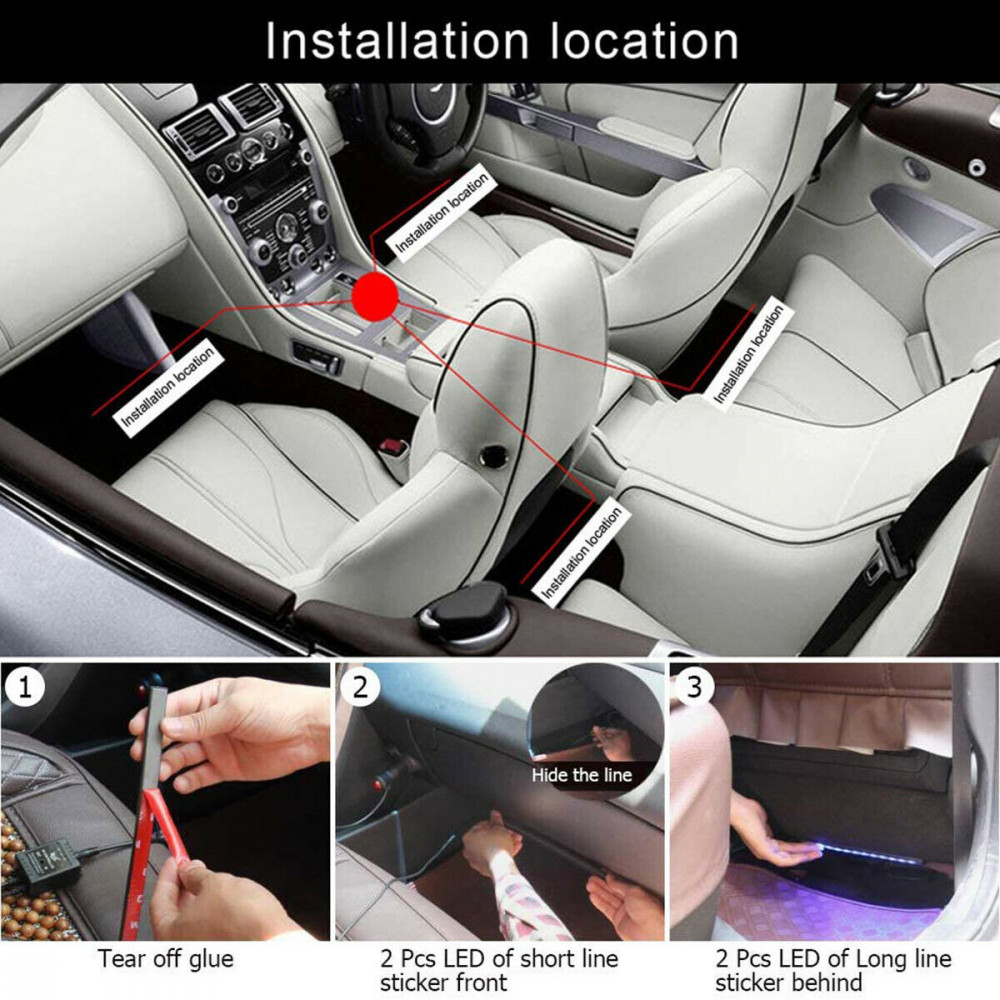 Installation location

Installation location

Installation location

Installation location

Installation location

1

Tear off glue

2

Hide the line

2 Pcs LED of short line sticker front

3

2 Pcs LED of Long line sticker behind